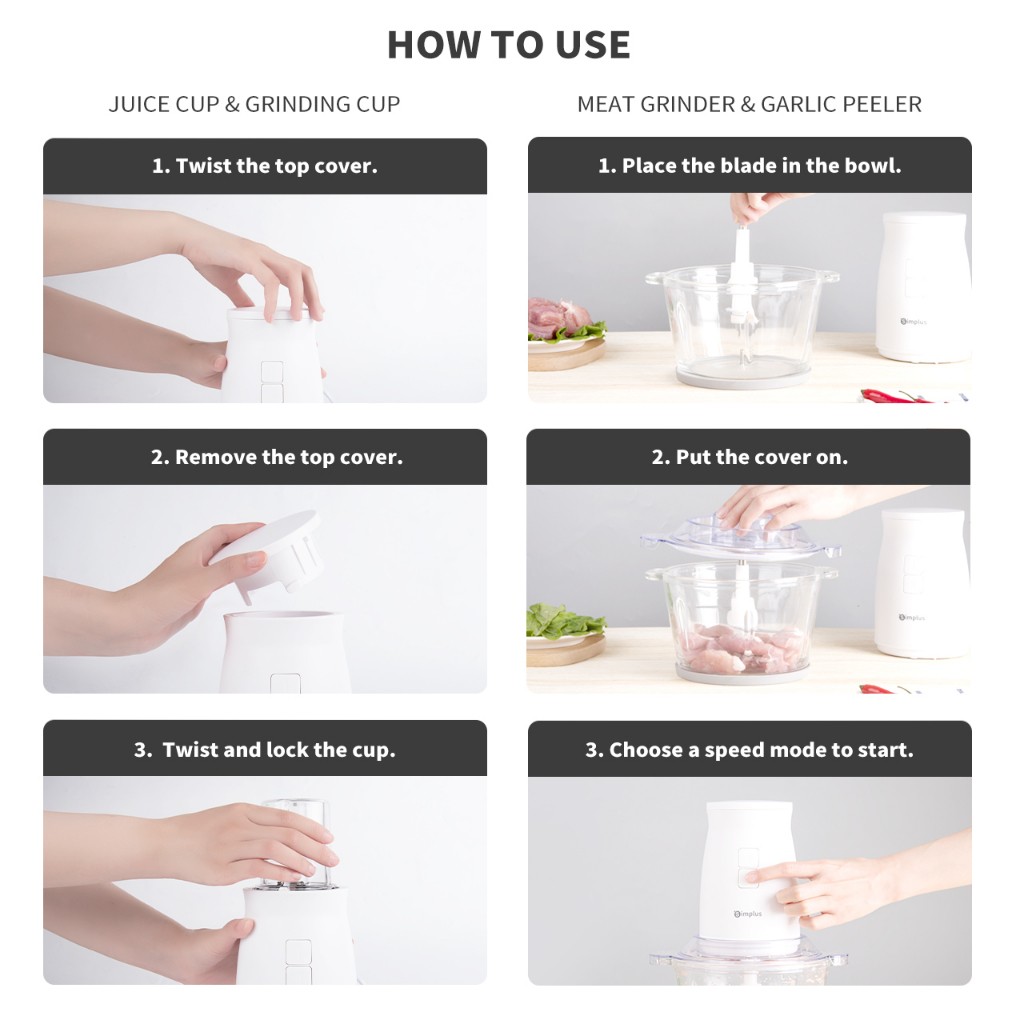 HOW TO USE

JUICE CUP & GRINDING CUP

1. Twist the top cover.

2. Remove the top cover.

3. Twist and lock the cup.

MEAT GRINDER & GARLIC PEELER

1. Place the blade in the bowl.

Simplus

2. Put the cover on.

Simplus

3. Choose a speed mode to start.

Simplus